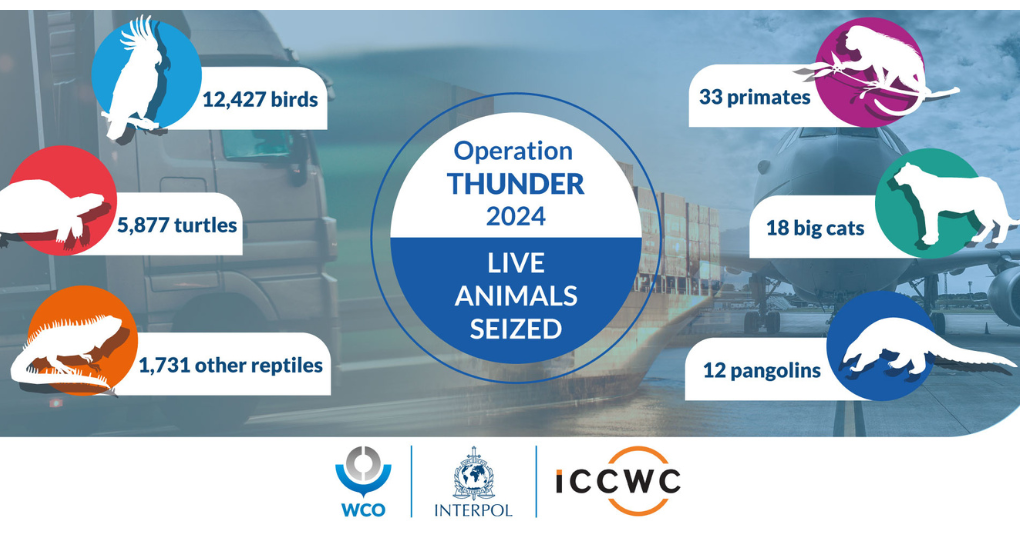 12,427 birds

5,877 turtles

1,731 other reptiles

Operation
THUNDER
2024

LIVE
ANIMALS
SEIZED

33 primates

18 big cats

12 pangolins

WCO

INTERPOL

ICCWC